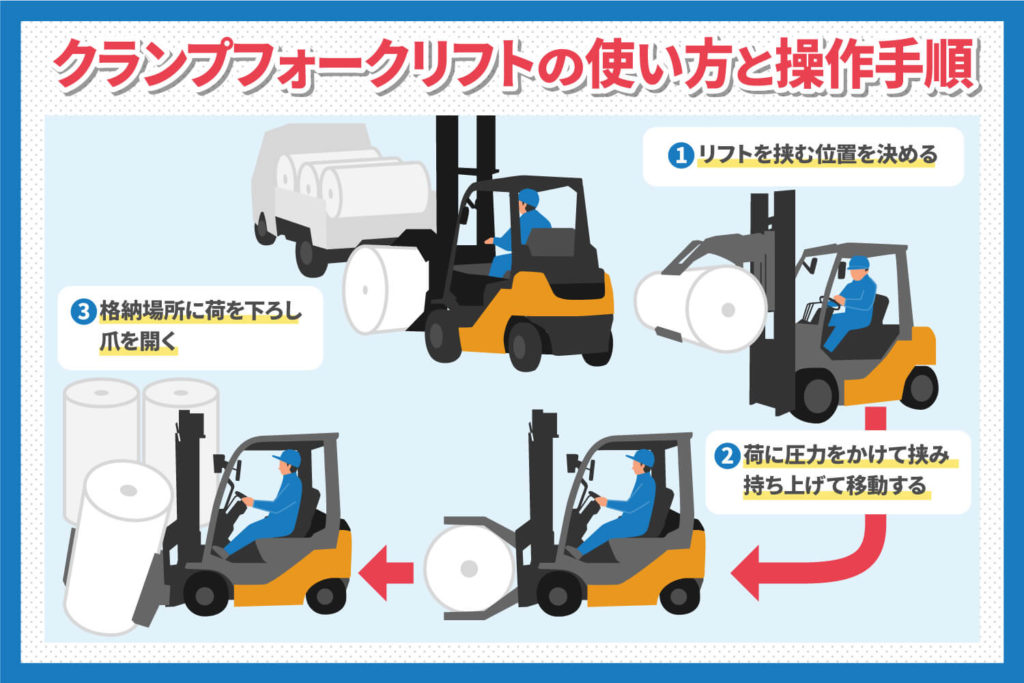 クランプフォークリフトの使い方と操作手順

1 リフトを挟む位置を決める

2 荷に圧力をかけて挟み持ち上げて移動する

3 格納場所に荷を下ろし爪を開く